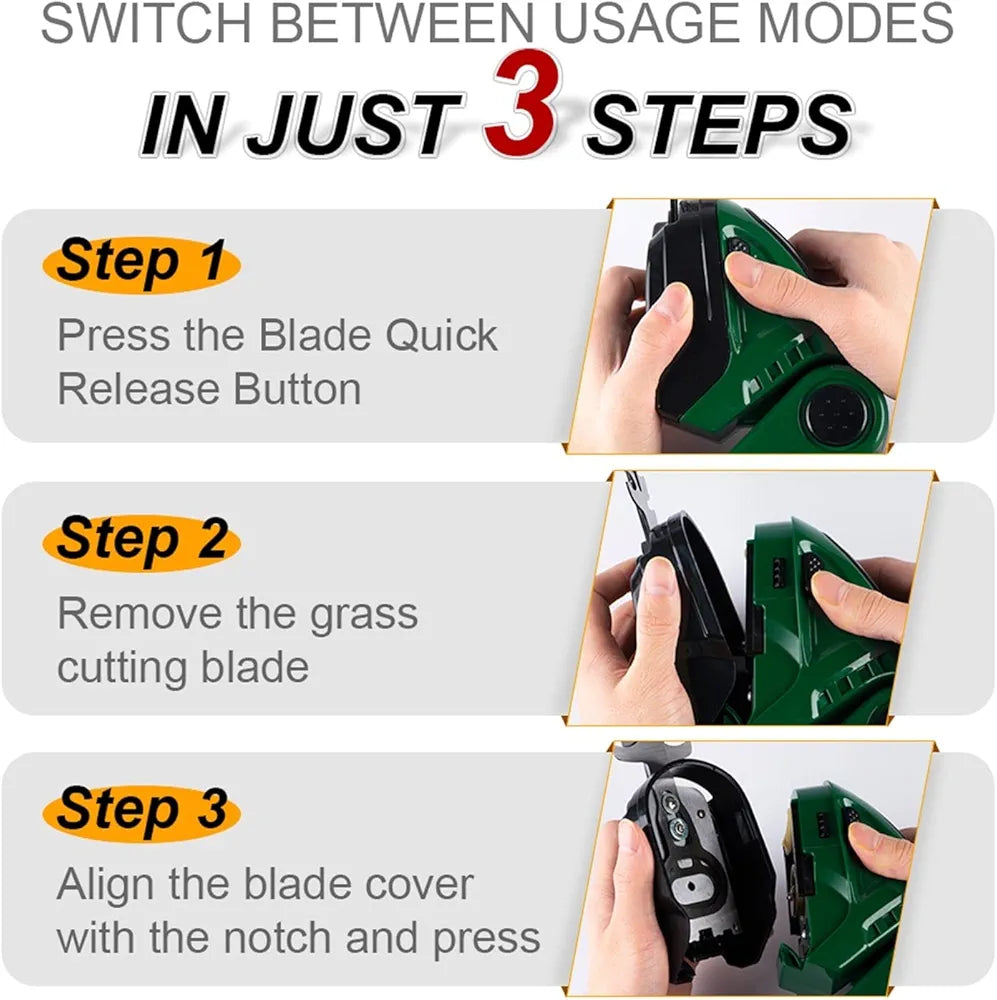 SWITCH BETWEEN USAGE MODES
IN JUST 3 STEPS

Step 1
Press the Blade Quick Release Button

Step 2
Remove the grass cutting blade

Step 3
Align the blade cover with the notch and press