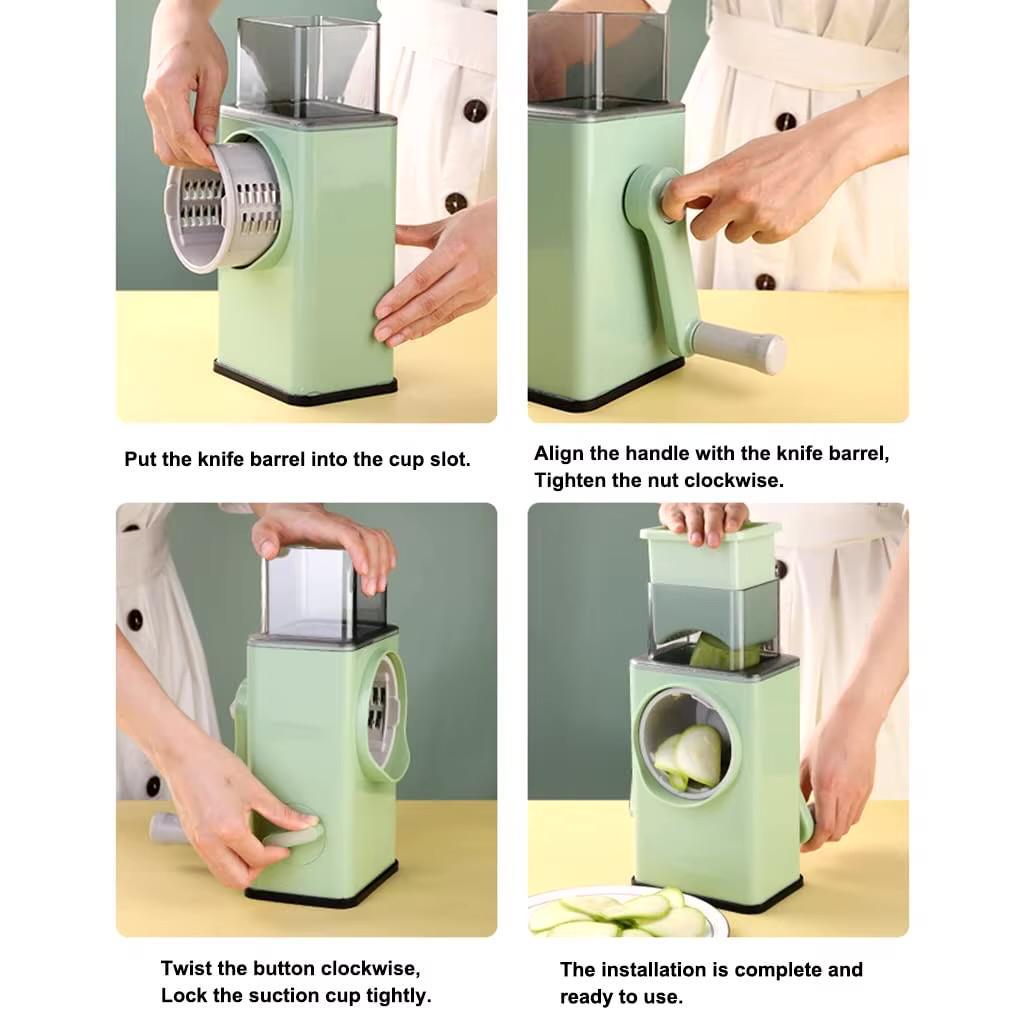 Put the knife barrel into the cup slot.

Align the handle with the knife barrel,
Tighten the nut clockwise.

Twist the button clockwise,
Lock the suction cup tightly.

The installation is complete and ready to use.